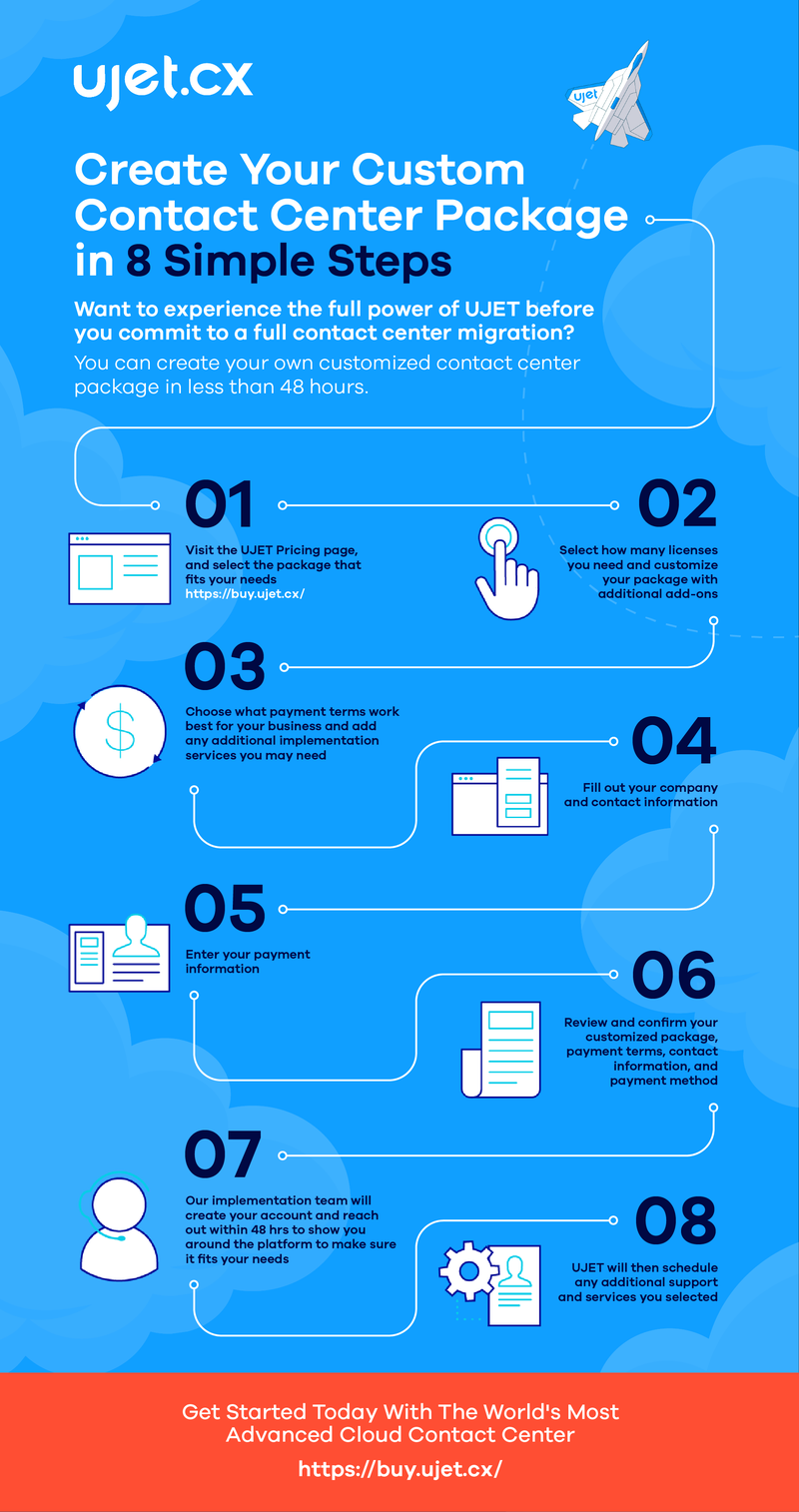 ujet.cx

ujet

Create Your Custom Contact Center Package in 8 Simple Steps

Want to experience the full power of UJET before you commit to a full contact center migration?

You can create your own customized contact center package in less than 48 hours.

01

Visit the UJET Pricing page, and select the package that fits your needs https://buy.ujet.cx/

02

Select how many licenses you need and customize your package with additional add-ons

03

Choose what payment terms work best for your business and add any additional implementation services you may need

04

Fill out your company and contact information

05

Enter your payment information

06

Review and confirm your customized package, payment terms, contact information, and payment method

07

Our implementation team will create your account and reach out within 48 hrs to show you around the platform to make sure it fits your needs

08

UJET will then schedule any additional support and services you selected

Get Started Today With The World's Most Advanced Cloud Contact Center

https://buy.ujet.cx/